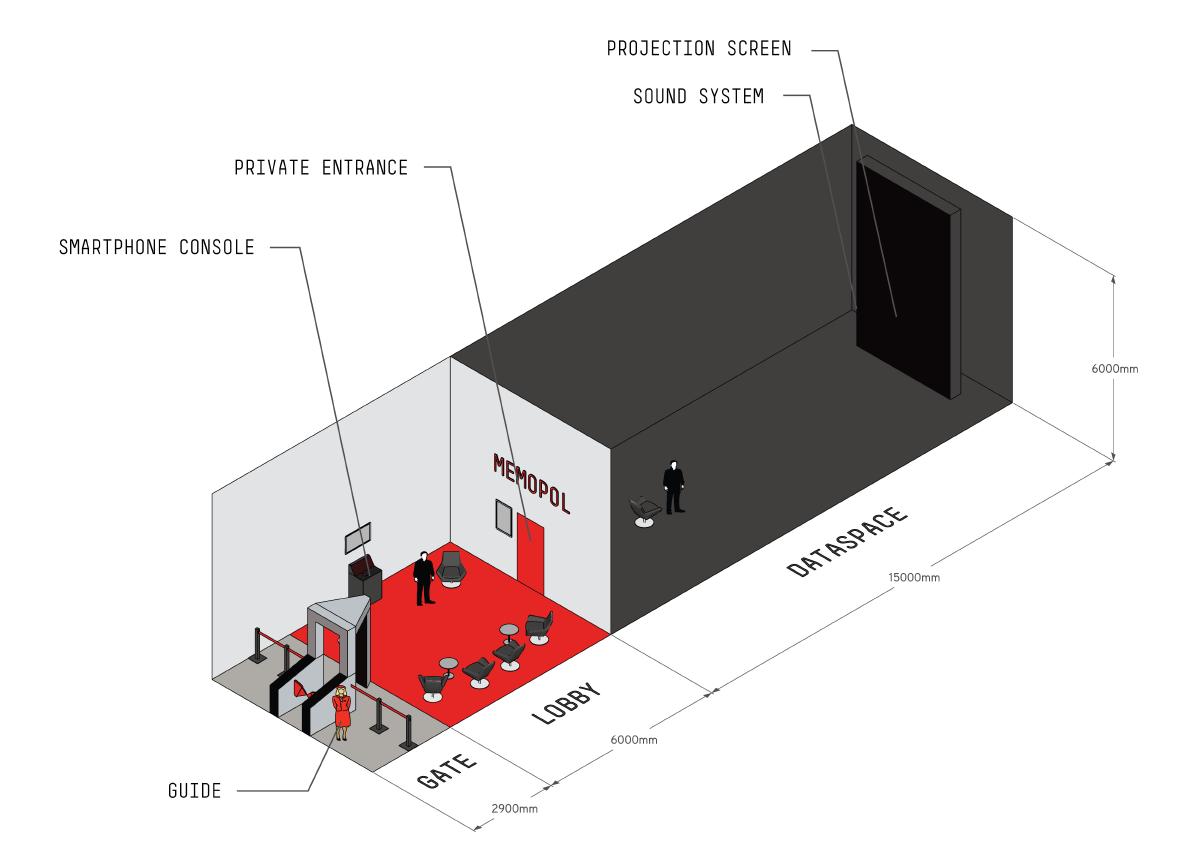 PROJECTION SCREEN

SOUND SYSTEM

PRIVATE ENTRANCE

SMARTPHONE CONSOLE

MEMOPOL

6000mm

DATASPACE

15000mm

LOBBY

6000mm

GATE

2900mm

GUIDE