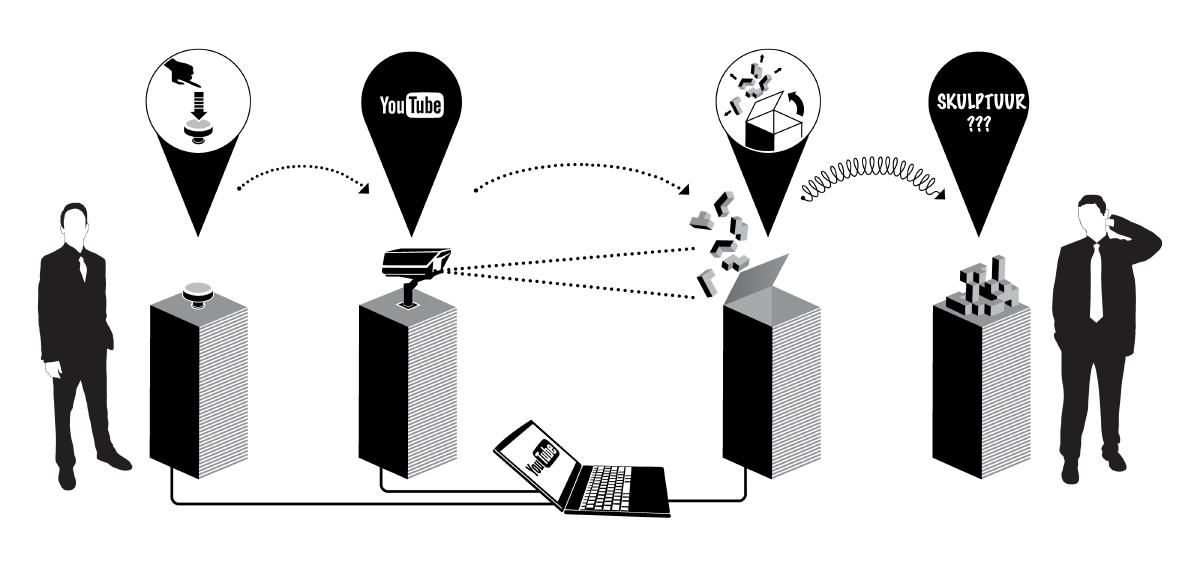 YouTube

SKULPTUUR
???

YouTube